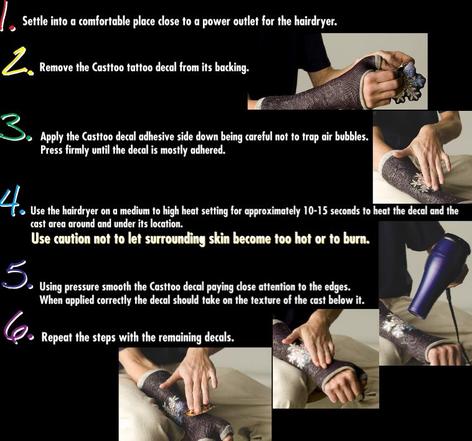 1. Settle into a comfortable place close to a power outlet for the hairdryer.

2. Remove the Casttoo tattoo decal from its backing.

3. Apply the Casttoo decal adhesive side down being careful not to trap air bubbles. Press firmly until the decal is mostly adhered.

4. Use the hairdryer on a medium to high heat setting for approximately 10-15 seconds to heat the decal and the cast area around and under its location.
Use caution not to let surrounding skin become too hot or to burn.

5. Using pressure smooth the Casttoo decal paying close attention to the edges. When applied correctly the decal should take on the texture of the cast below it.

6. Repeat the steps with the remaining decals.